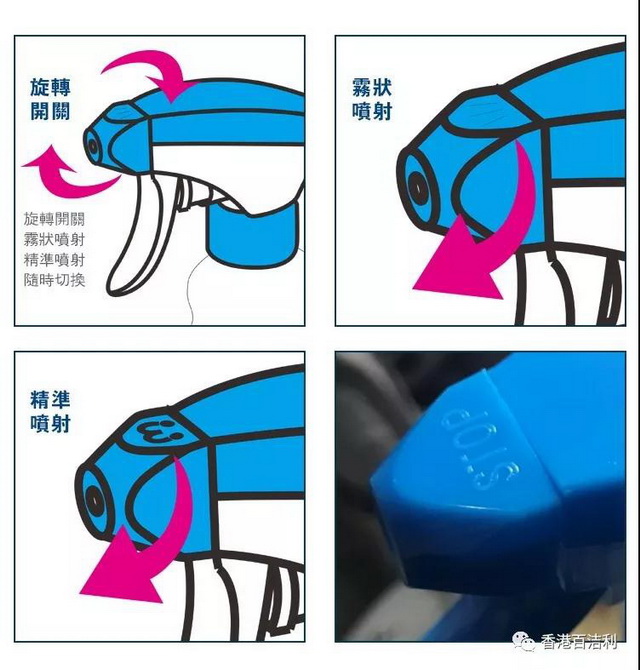 旋轉開關

旋轉開關
霧狀噴射
精準噴射
隨時切換

霧狀噴射

精準噴射

STOP

香港百洁利